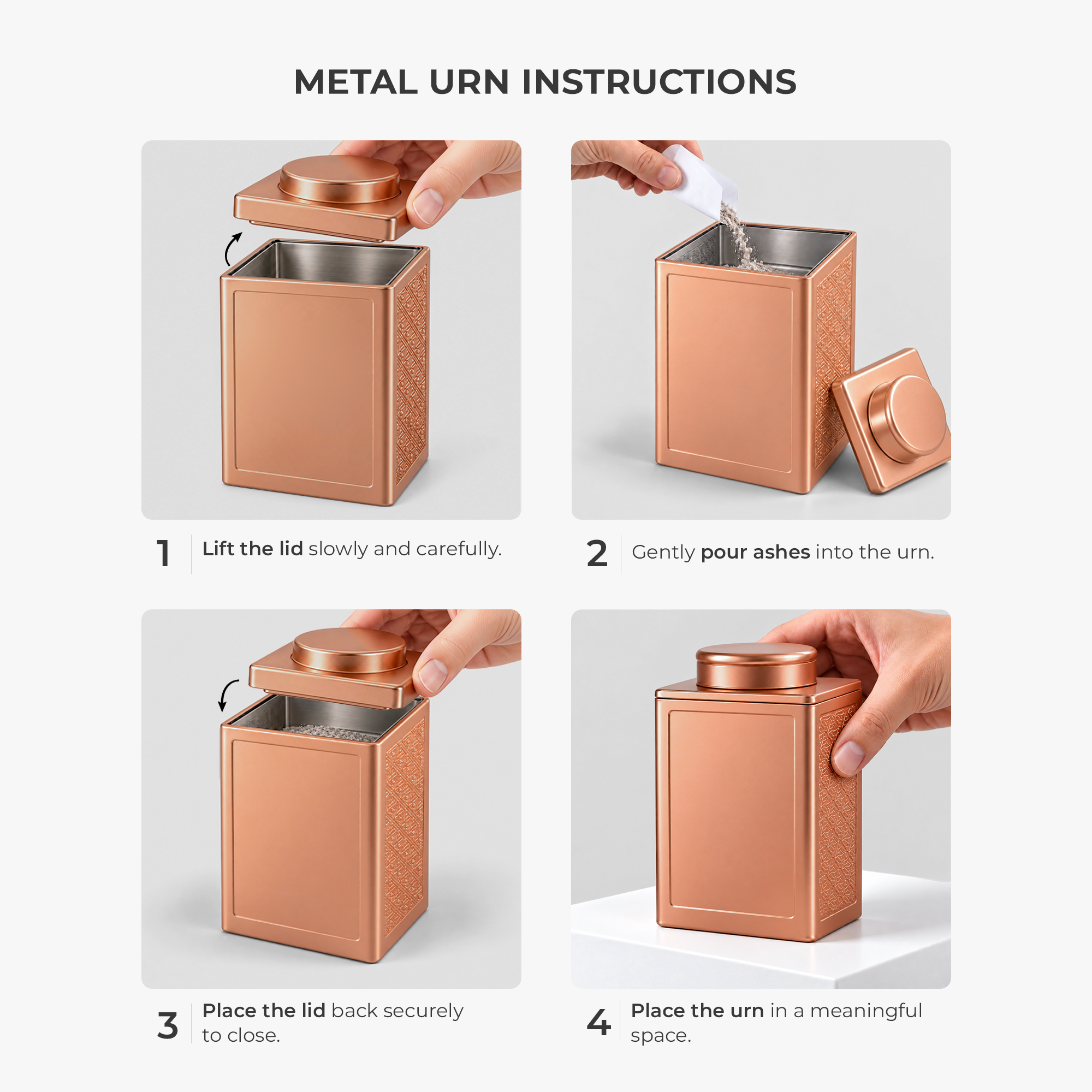 METAL URN INSTRUCTIONS

1
Lift the lid slowly and carefully.

2
Gently pour ashes into the urn.

3
Place the lid back securely to close.

4
Place the urn in a meaningful space.