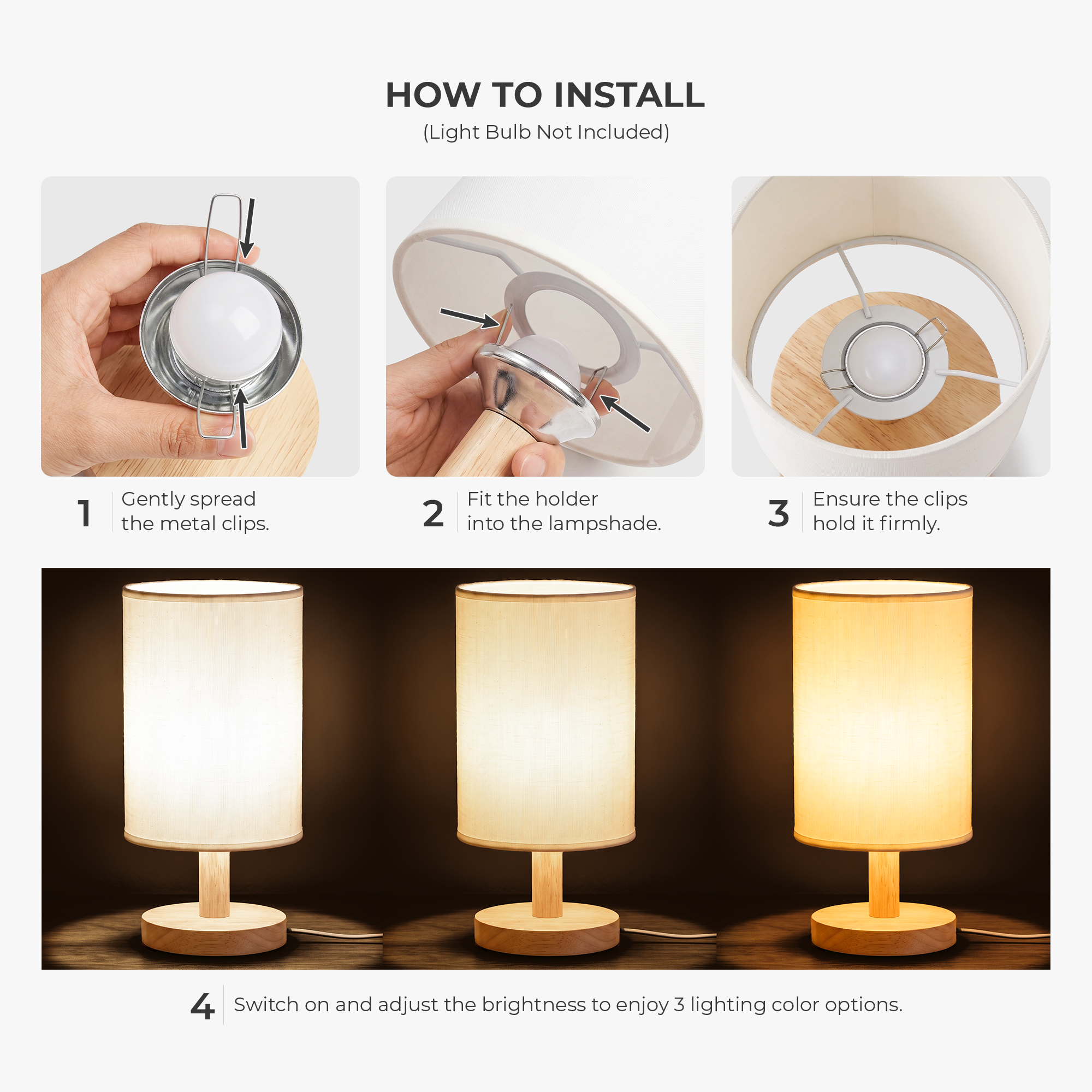 HOW TO INSTALL
(Light Bulb Not Included)

1 Gently spread the metal clips.

2 Fit the holder into the lampshade.

3 Ensure the clips hold it firmly.

4 Switch on and adjust the brightness to enjoy 3 lighting color options.