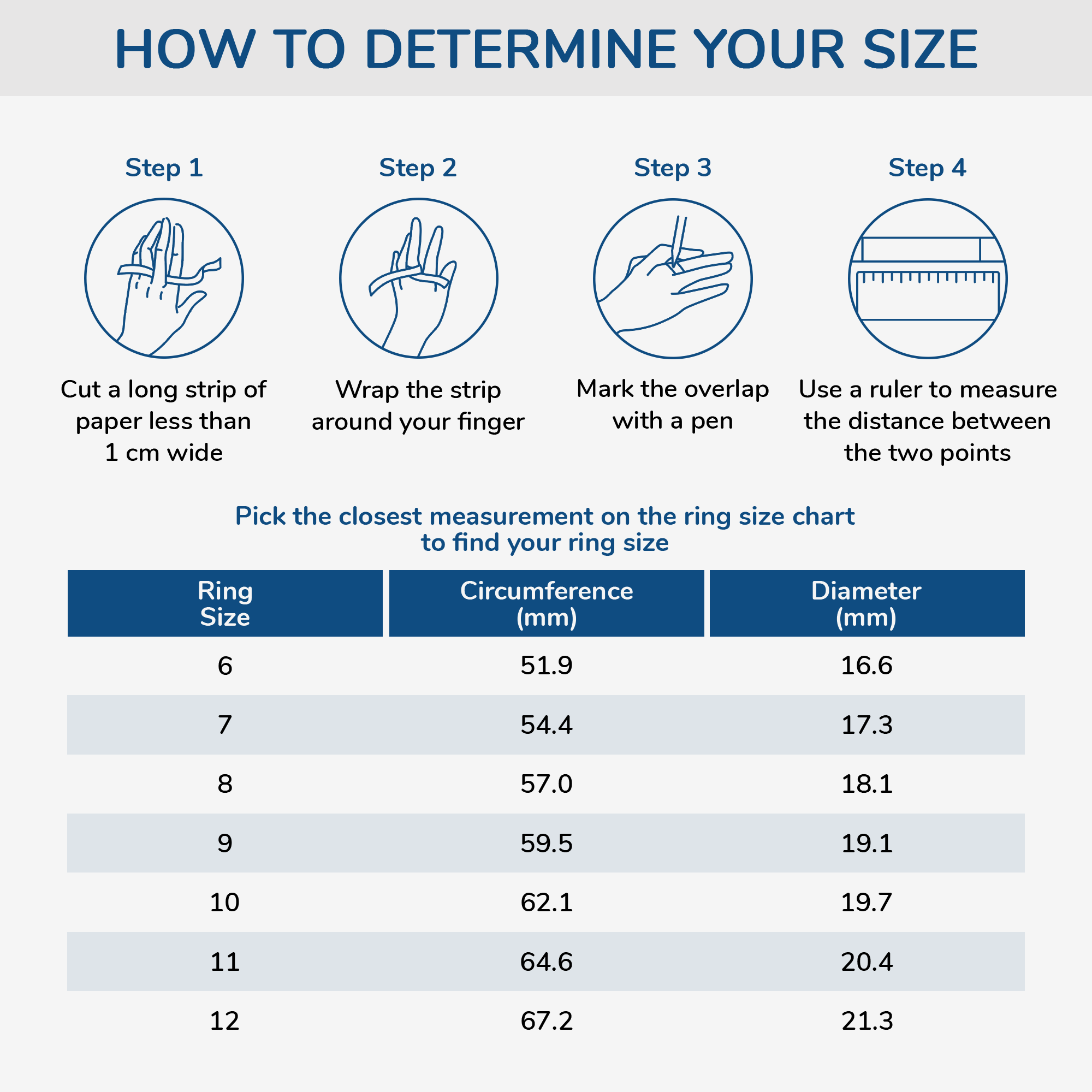 HOW TO DETERMINE YOUR SIZE

Step 1

Cut a long strip of paper less than 1 cm wide

Step 2

Wrap the strip around your finger

Step 3

Mark the overlap with a pen

Step 4

Use a ruler to measure the distance between the two points

Pick the closest measurement on the ring size chart to find your ring size

| Ring Size | Circumference (mm) | Diameter (mm) |
|---|---|---|
| 6 | 51.9 | 16.6 |
| 7 | 54.4 | 17.3 |
| 8 | 57.0 | 18.1 |
| 9 | 59.5 | 19.1 |
| 10 | 62.1 | 19.7 |
| 11 | 64.6 | 20.4 |
| 12 | 67.2 | 21.3 |